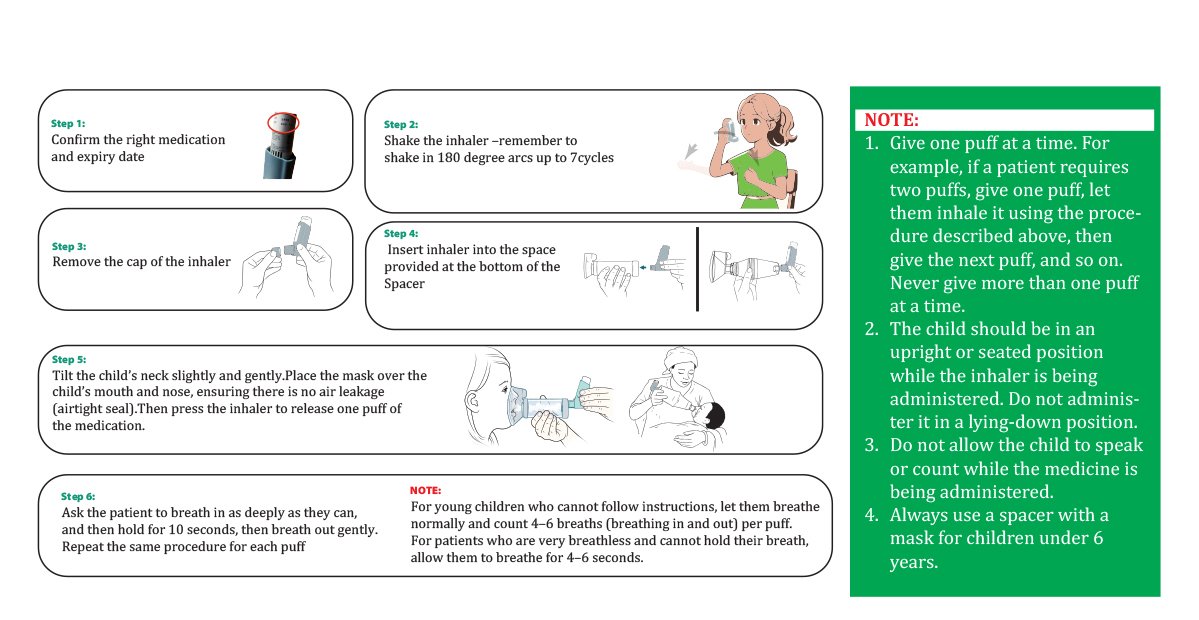 Step 1:
Confirm the right medication and expiry date

Step 2:
Shake the inhaler –remember to shake in 180 degree arcs up to 7cycles

Step 3:
Remove the cap of the inhaler

Step 4:
Insert inhaler into the space provided at the bottom of the Spacer

Step 5:
Tilt the child's neck slightly and gently.Place the mask over the child's mouth and nose, ensuring there is no air leakage (airtight seal).Then press the inhaler to release one puff of the medication.

Step 6:
Ask the patient to breath in as deeply as they can, and then hold for 10 seconds, then breath out gently. Repeat the same procedure for each puff

NOTE:
For young children who cannot follow instructions, let them breathe normally and count 4–6 breaths (breathing in and out) per puff. For patients who are very breathless and cannot hold their breath, allow them to breathe for 4–6 seconds.

NOTE:
1. Give one puff at a time. For example, if a patient requires two puffs, give one puff, let them inhale it using the procedure described above, then give the next puff, and so on. Never give more than one puff at a time.
2. The child should be in an upright or seated position while the inhaler is being administered. Do not administer it in a lying-down position.
3. Do not allow the child to speak or count while the medicine is being administered.
4. Always use a spacer with a mask for children under 6 years.